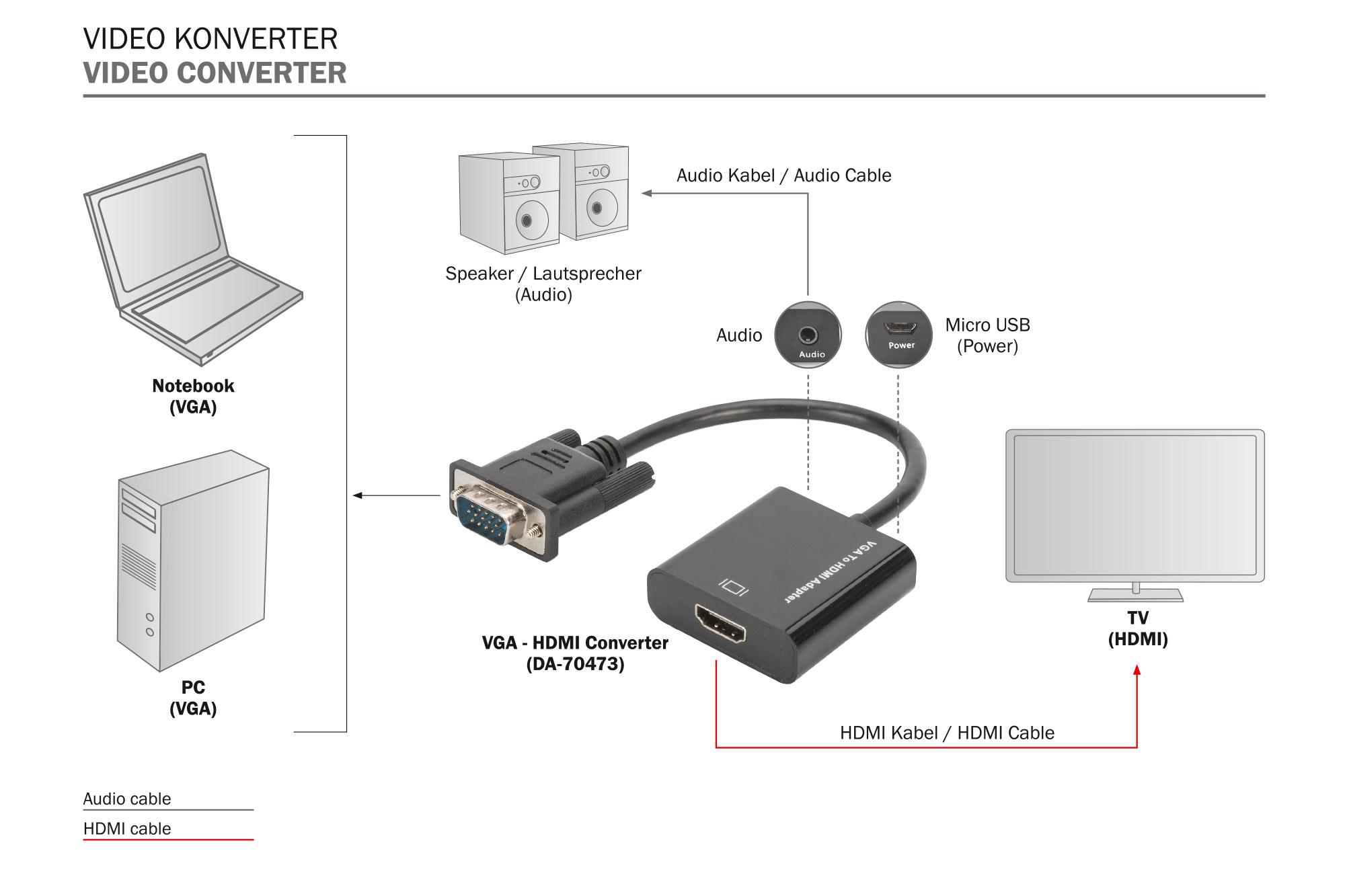 VIDEO KONVERTER
VIDEO CONVERTER

Notebook
(VGA)

PC
(VGA)

Speaker / Lautsprecher
(Audio)

Audio Kabel / Audio Cable

Audio

Audio

Power

Micro USB
(Power)

VGA To HDMI Adapter

VGA - HDMI Converter
(DA-70473)

TV
(HDMI)

HDMI Kabel / HDMI Cable

Audio cable

HDMI cable