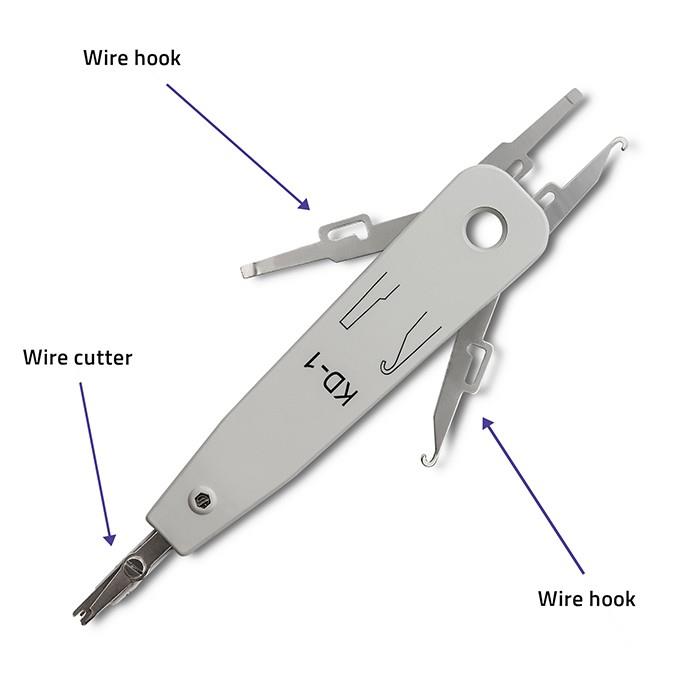 Wire hook

Wire cutter

KD-1

Wire hook