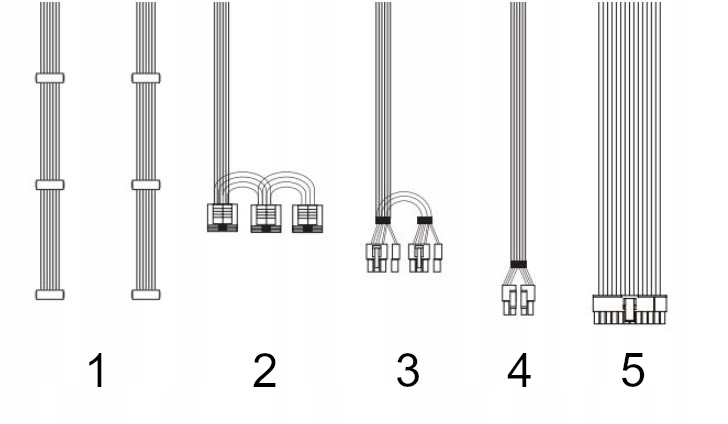 1 2 3 4 5